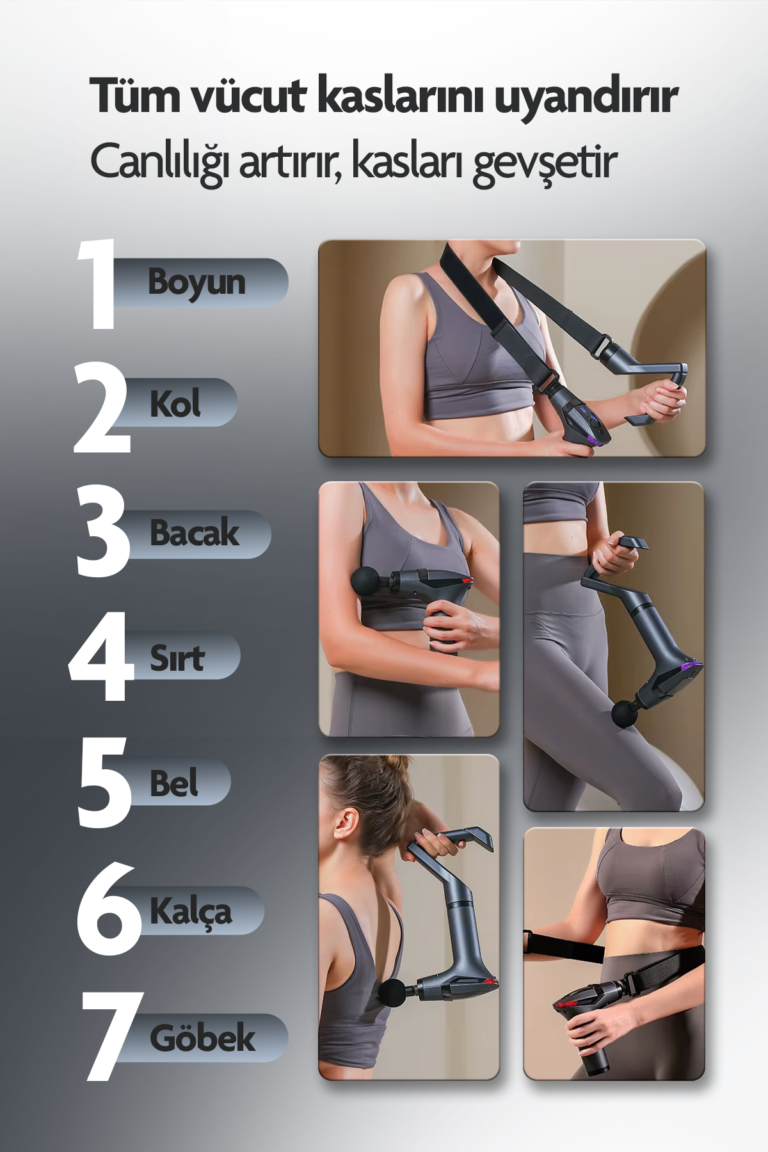 Tüm vücut kaslarını uyandırır
Canlılığı artırır, kasları gevşetir

1 Boyun
2 Kol
3 Bacak
4 Sırt
5 Bel
6 Kalça
7 Göbek